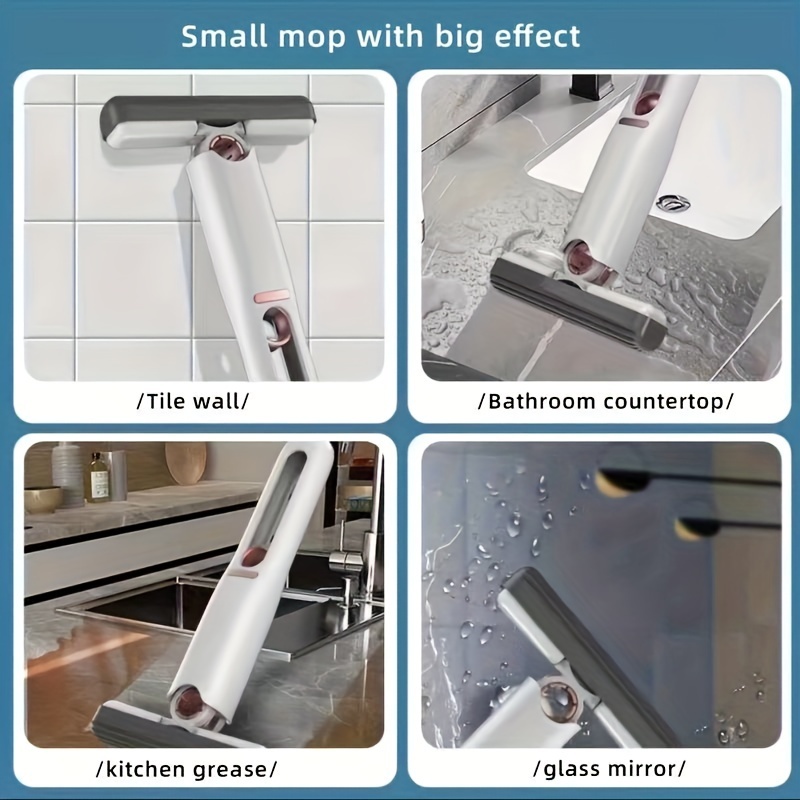 Small mop with big effect

/Tile wall/

/Bathroom countertop/

/kitchen grease/

/glass mirror/